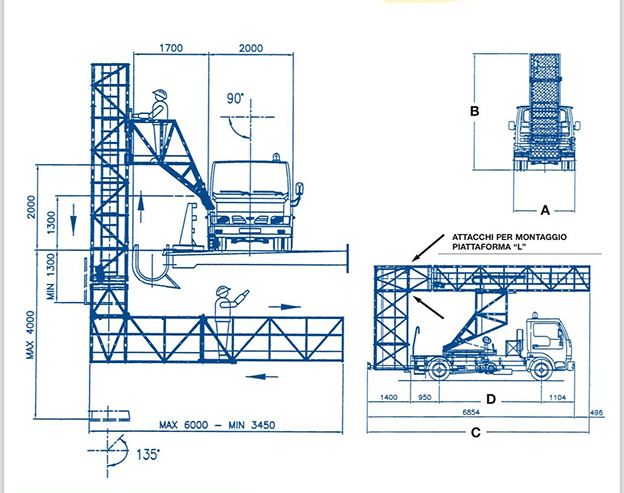 1700
2000
90°
2000
1300
MIN 1300
MAX 4000
MAX 6000 – MIN 3450
135°
B
A
ATTACCHI PER MONTAGGIO PIATTAFORMA "L"
1400
950
D
1104
6854
495
C